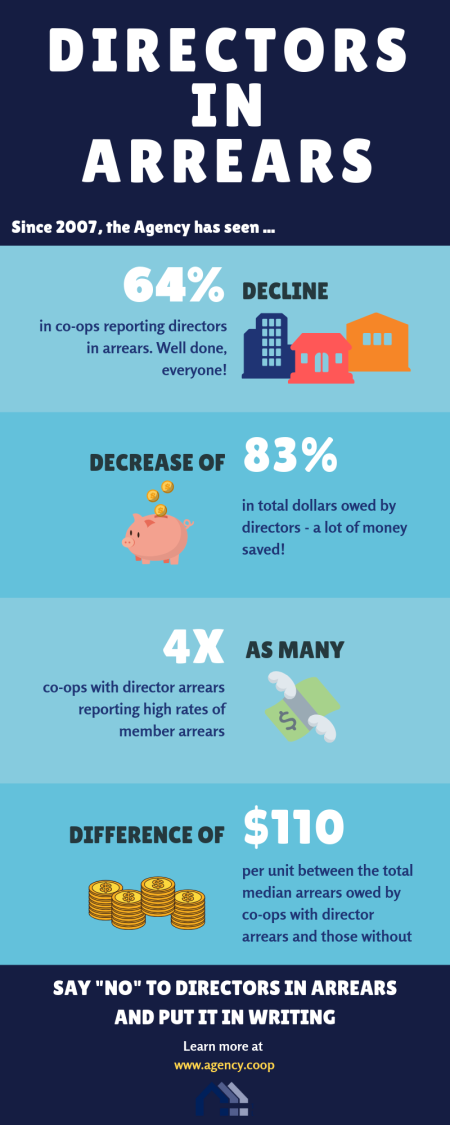 DIRECTORS IN ARREARS

Since 2007, the Agency has seen ...

64% DECLINE

in co-ops reporting directors in arrears. Well done, everyone!

DECREASE OF 83%

in total dollars owed by directors - a lot of money saved!

4X AS MANY

co-ops with director arrears reporting high rates of member arrears

DIFFERENCE OF $110

per unit between the total median arrears owed by co-ops with director arrears and those without

SAY "NO" TO DIRECTORS IN ARREARS AND PUT IT IN WRITING

Learn more at
www.agency.coop